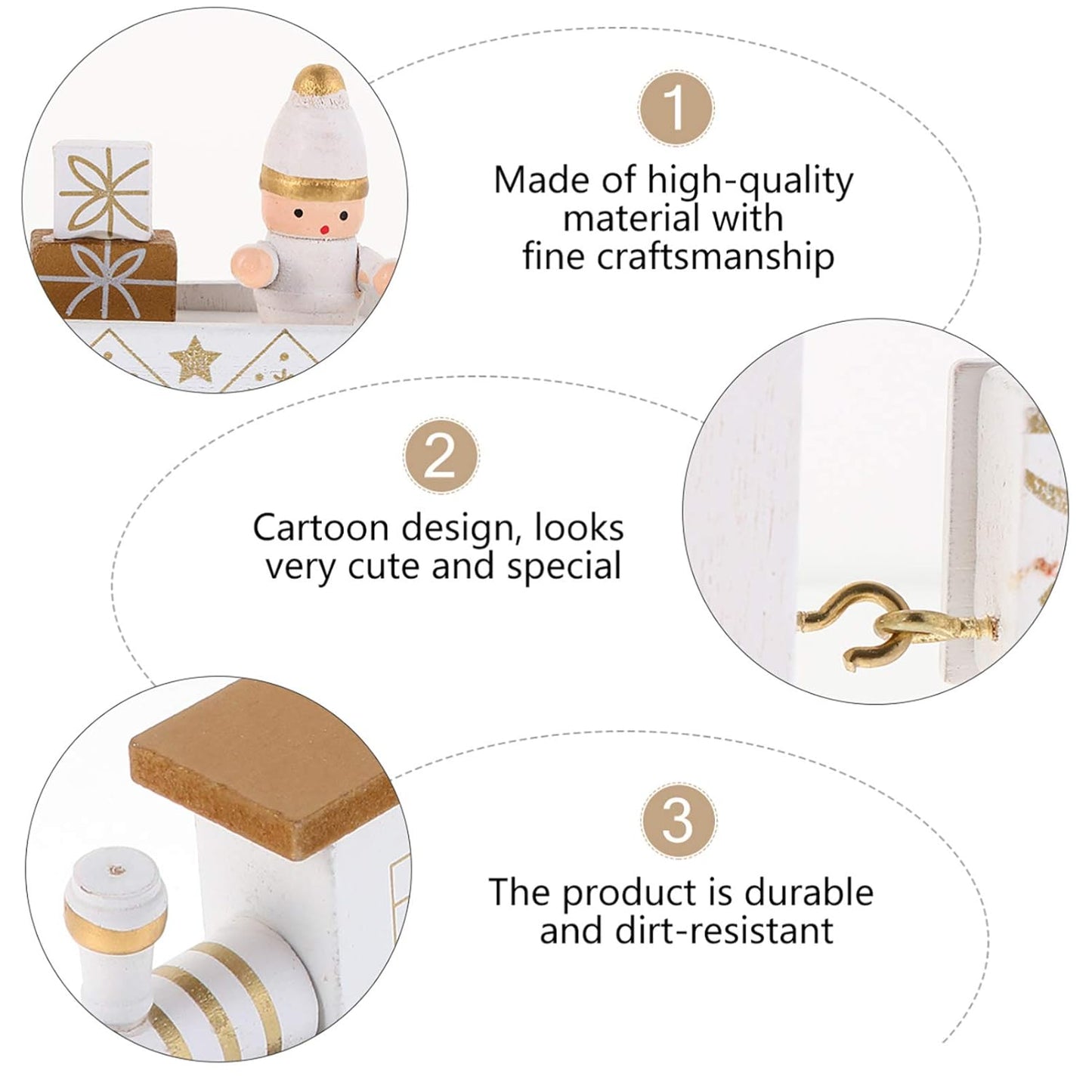 1

Made of high-quality material with fine craftsmanship

2

Cartoon design, looks very cute and special

3

The product is durable and dirt-resistant